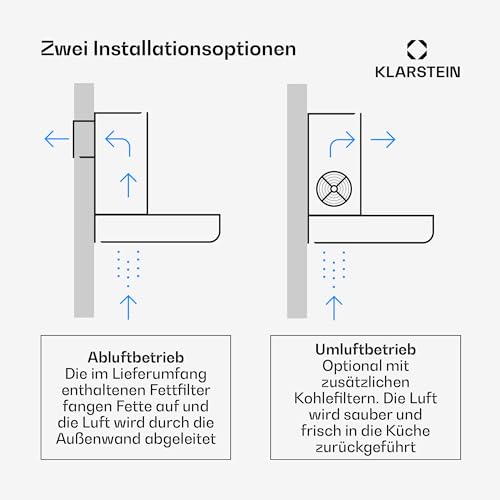 Zwei Installationsoptionen

KLARSTEIN

Abluftbetrieb
Die im Lieferumfang enthaltenen Fettfilter fangen Fette auf und die Luft wird durch die Außenwand abgeleitet

Umluftbetrieb
Optional mit zusätzlichen Kohlefiltern. Die Luft wird sauber und frisch in die Küche zurückgeführt