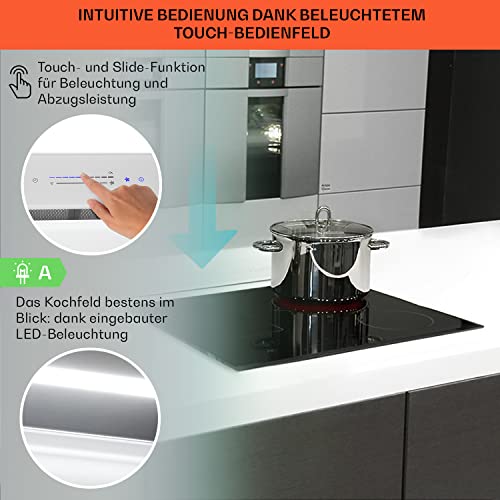 INTUITIVE BEDIENUNG DANK BELEUCHTETEM TOUCH-BEDIENFELD

Touch- und Slide-Funktion für Beleuchtung und Abzugsleistung

A

Das Kochfeld bestens im Blick: dank eingebauter LED-Beleuchtung